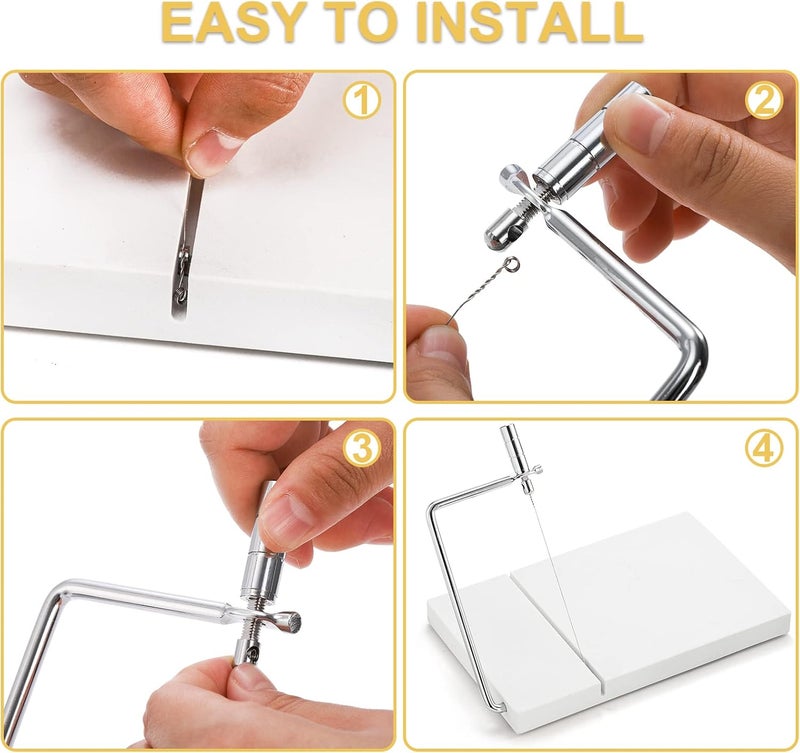 EASY TO INSTALL

1

2

3

4